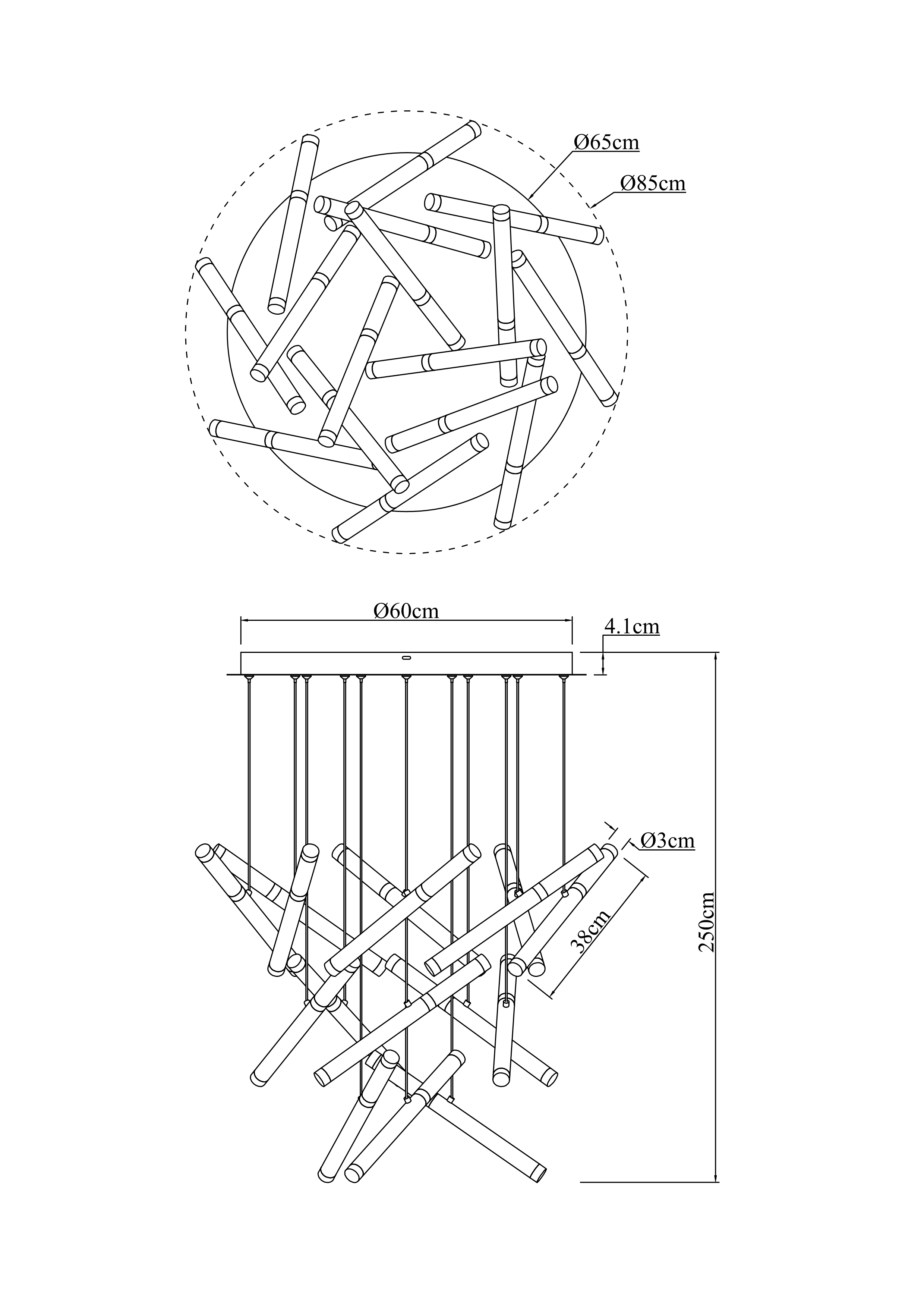 Ø65cm
Ø85cm
Ø60cm
4.1cm
Ø3cm
38cm
250cm